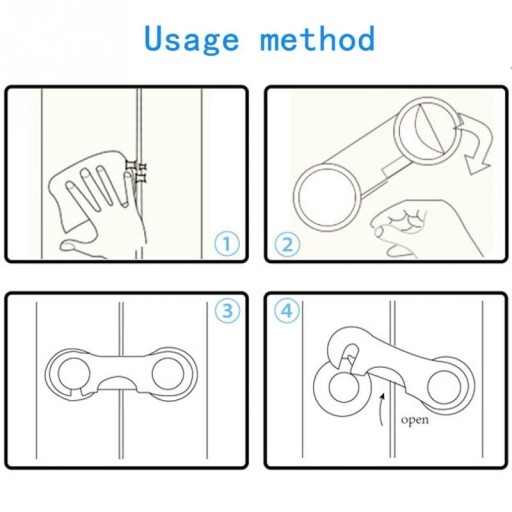 Usage method

①

②

③

④

open