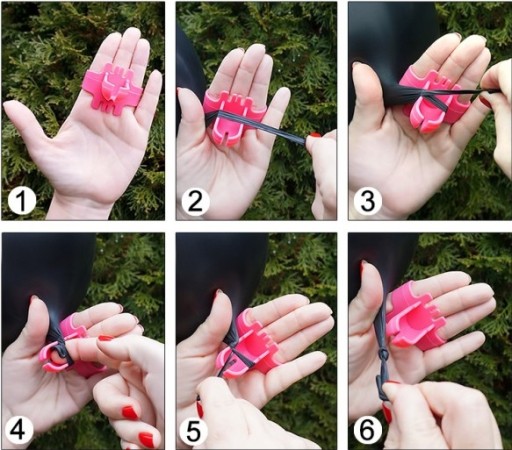 1
2
3
4
5
6