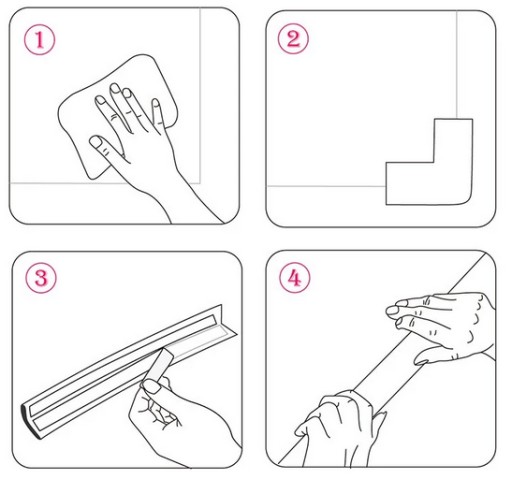 ①

②

③

④