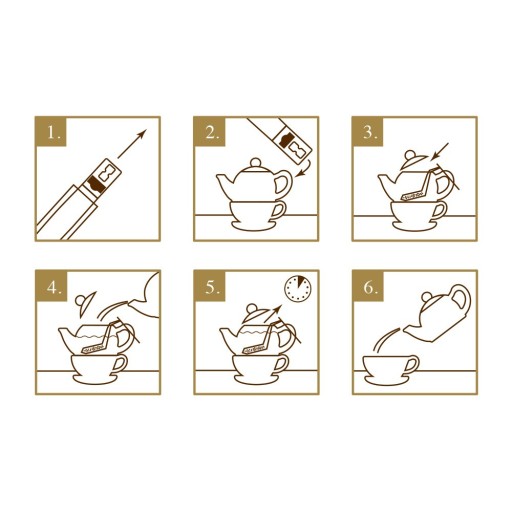 1.

2.

3.

4.

5.

6.