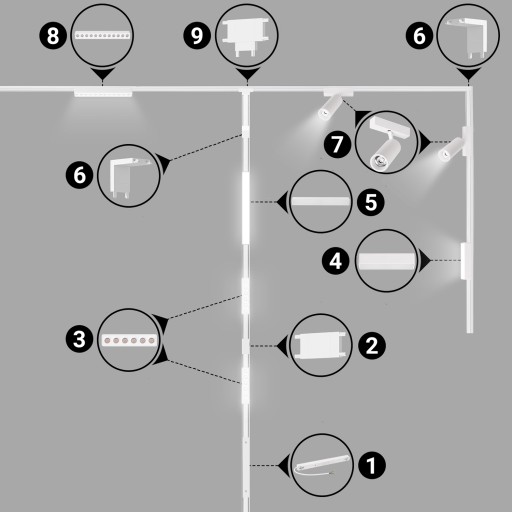 8
9
6
7
6
5
4
3
2
1