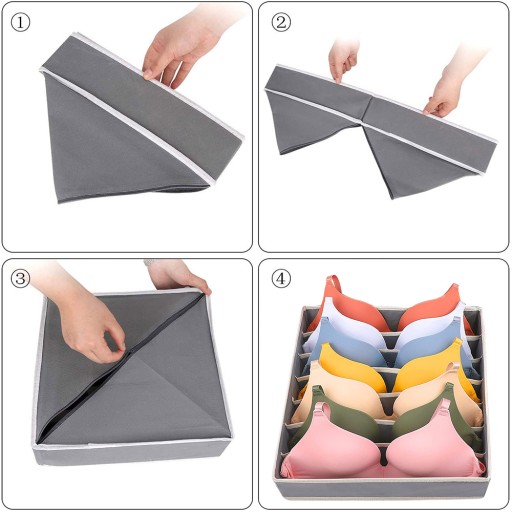 ①

②

③

④