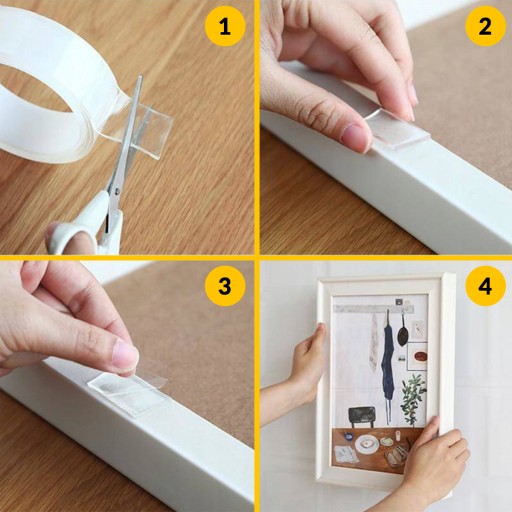 1

2

3

4