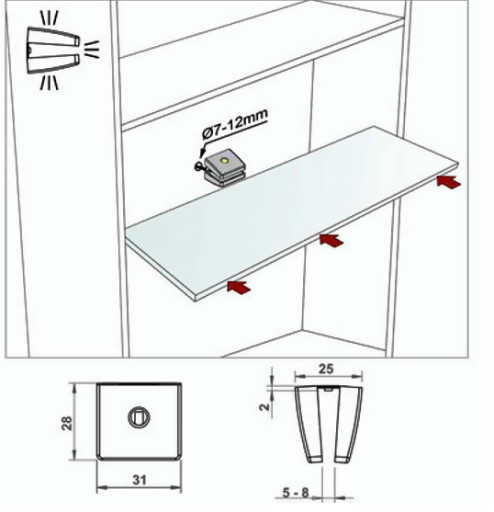 Ø7-12mm

28

31

25

2

5 - 8