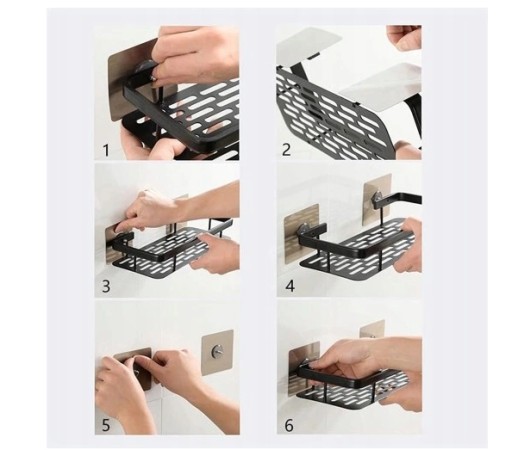 1

2

3

4

5

6