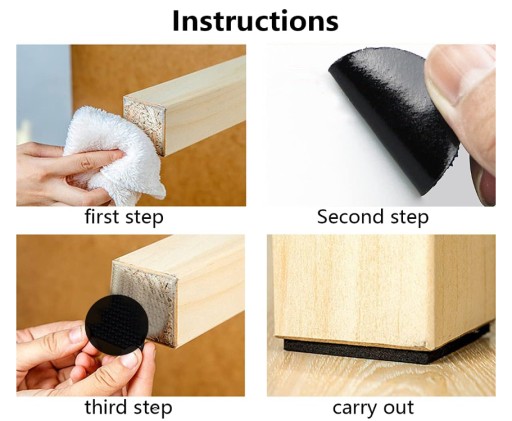 Instructions

first step

Second step

third step

carry out