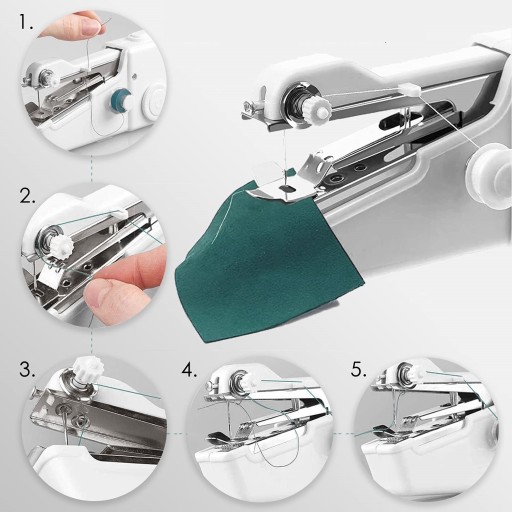 1.

2.

3.

4.

5.