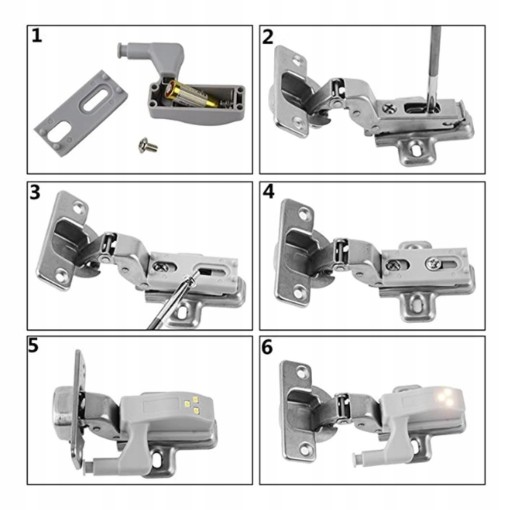 1
2
3
4
5
6