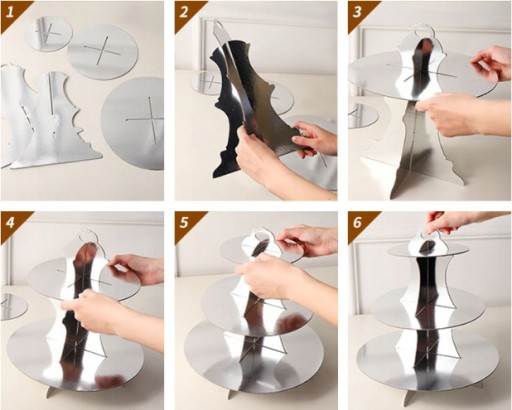 1

2

3

4

5

6