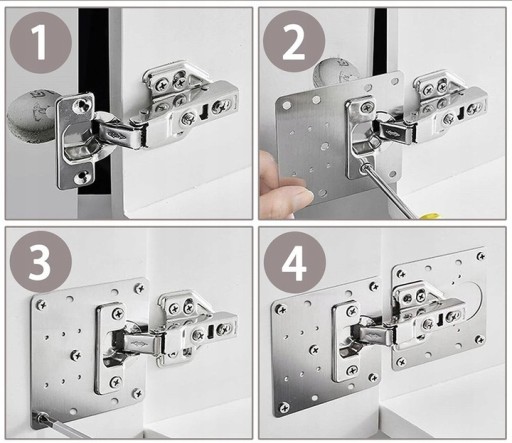 1

2

3

4