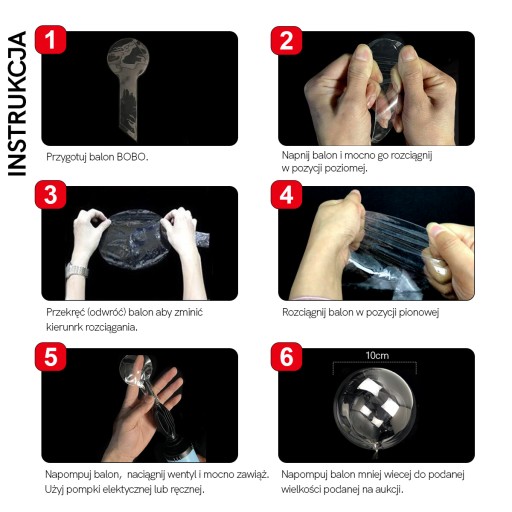 INSTRUKCJA

1

Przygotuj balon BOBO.

2

Napnij balon i mocno go rozciągnij w pozycji poziomej.

3

Przekręć (odwróć) balon aby zminić kierunrk rozciągania.

4

Rozciągnij balon w pozycji pionowej

5

Napompuj balon, naciągnij wentyl i mocno zawiąż. Użyj pompki elektycznej lub ręcznej.

6

10cm

Napompuj balon mniej wiecej do podanej wielkości podanej na aukcji.