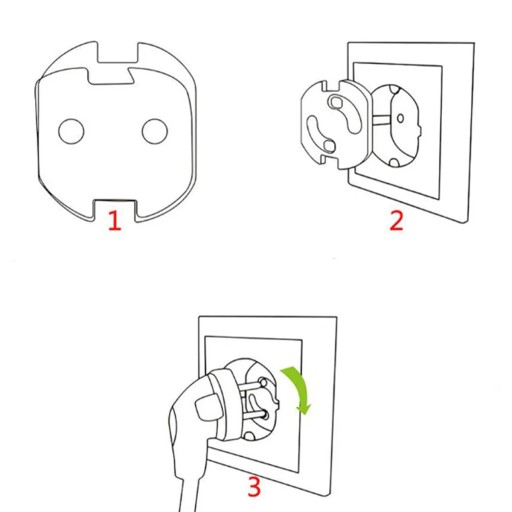 1
2
3