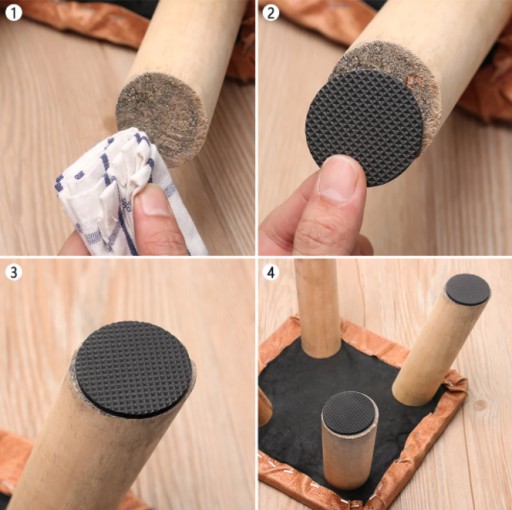 1

2

3

4