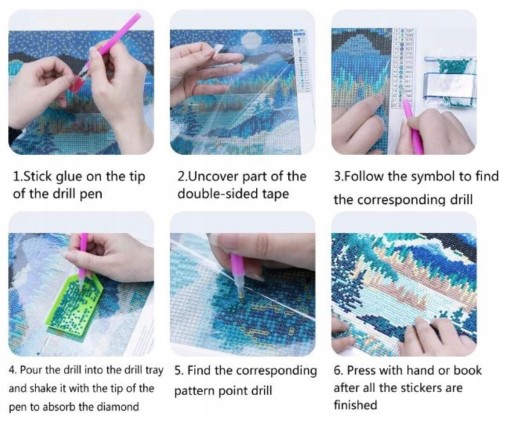 1.Stick glue on the tip of the drill pen

2.Uncover part of the double-sided tape

3.Follow the symbol to find the corresponding drill

4. Pour the drill into the drill tray and shake it with the tip of the pen to absorb the diamond

5. Find the corresponding pattern point drill

6. Press with hand or book after all the stickers are finished