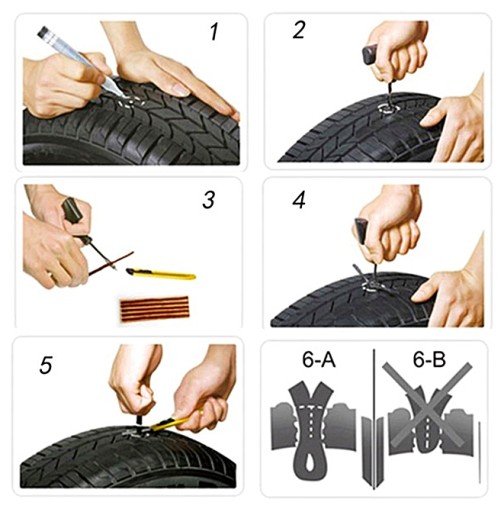 1

2

3

4

5

6-A

6-B