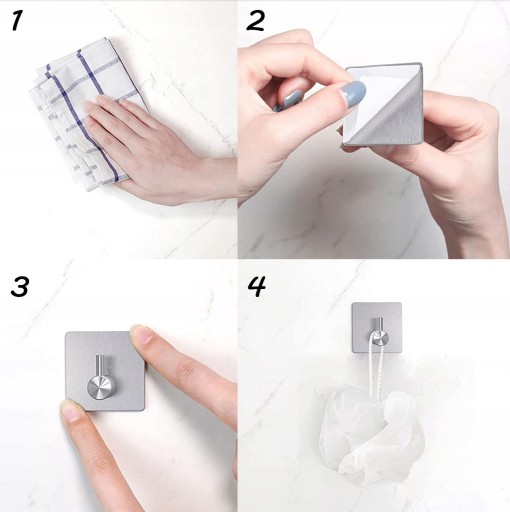 1

2

3

4