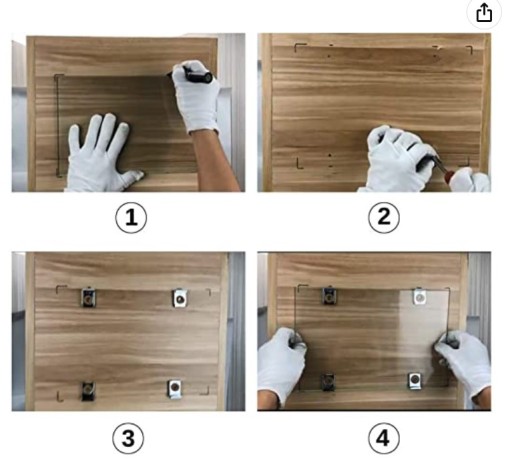 ①

②

③

④