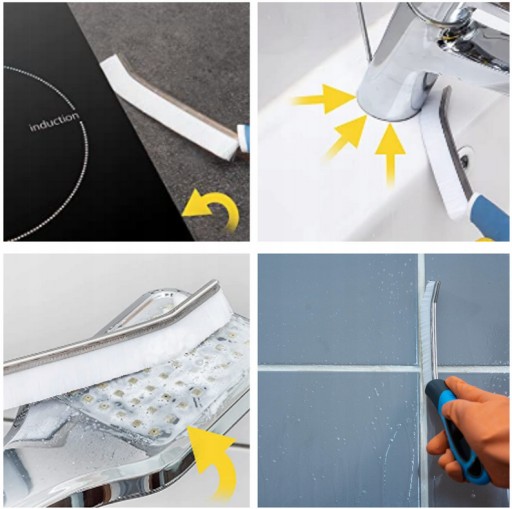 induction