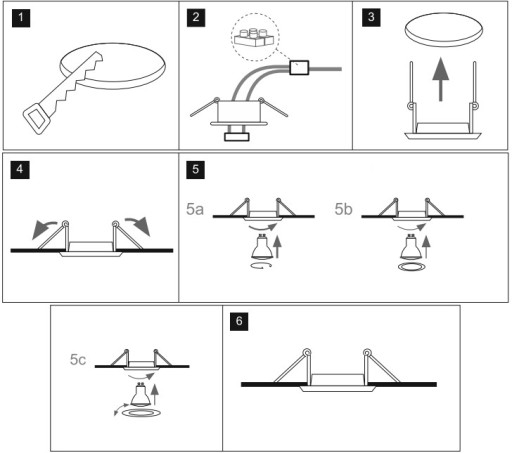 1

2

3

4

5

5a

5b

5c

6