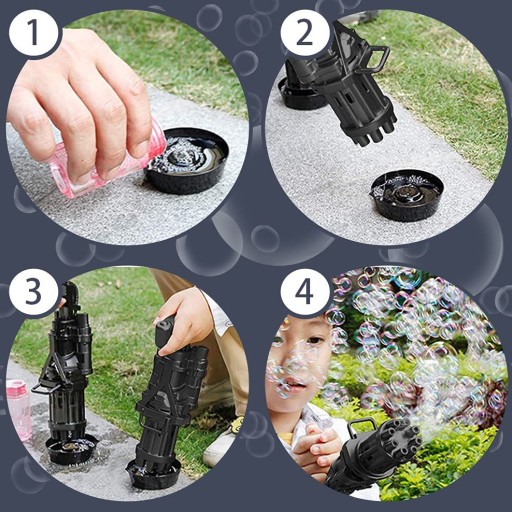 1

2

3

4