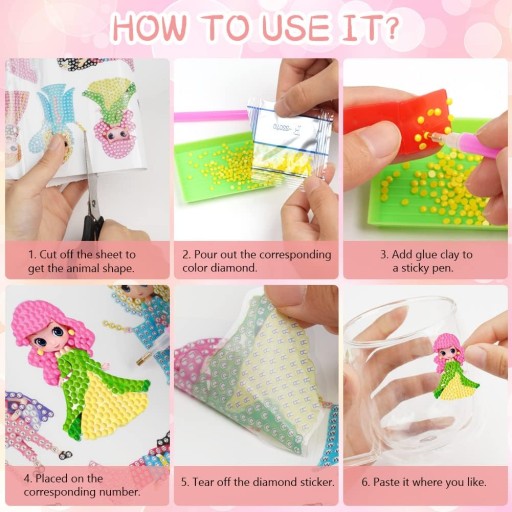 HOW TO USE IT?

1. Cut off the sheet to get the animal shape.

2. Pour out the corresponding color diamond.

3. Add glue clay to a sticky pen.

4. Placed on the corresponding number.

5. Tear off the diamond sticker.

6. Paste it where you like.