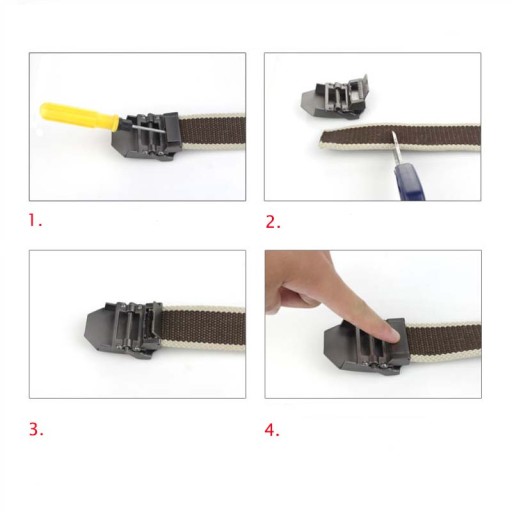 1.

2.

3.

4.