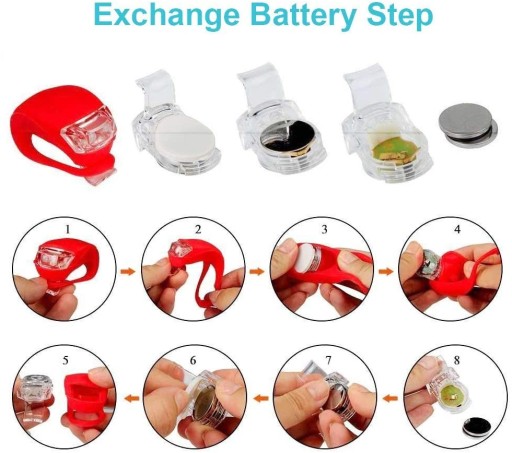 Exchange Battery Step

1

2

3

4

5

6

7

8