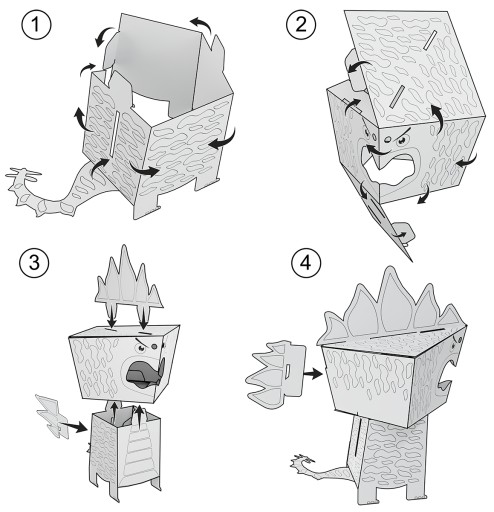 1

2

3

4