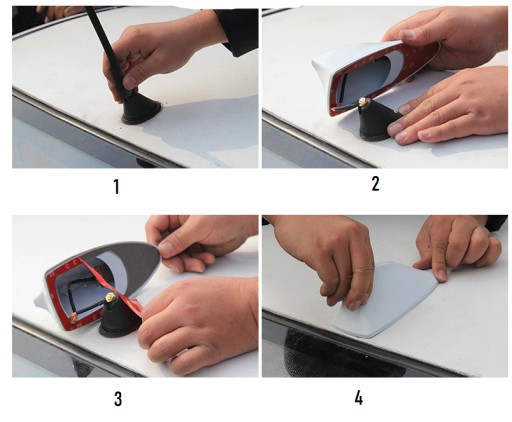 1

2

3

4