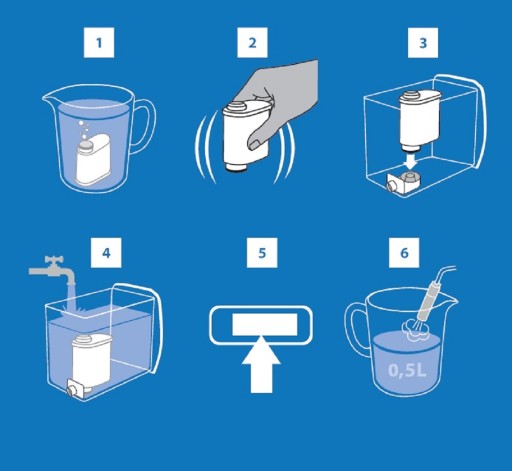 1

2

3

4

5

6

0,5L