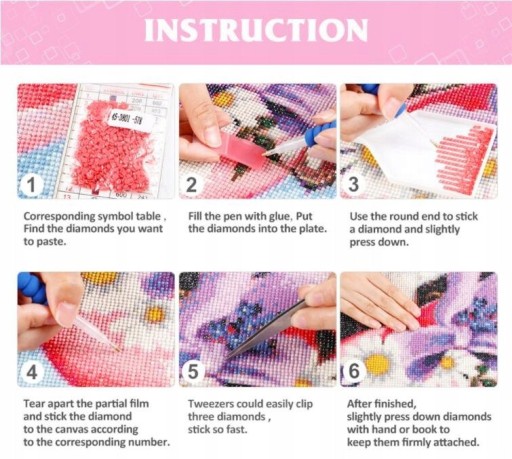 INSTRUCTION

1

Corresponding symbol table , Find the diamonds you want to paste.

2

Fill the pen with glue, Put the diamonds into the plate.

3

Use the round end to stick a diamond and slightly press down.

4

Tear apart the partial film and stick the diamond to the canvas according to the corresponding number.

5

Tweezers could easily clip three diamonds , stick so fast.

6

After finished, slightly press down diamonds with hand or book to keep them firmly attached.