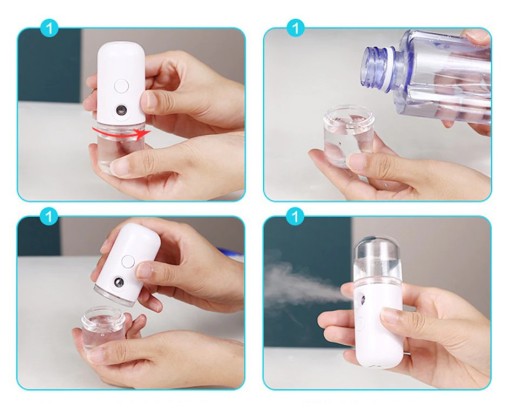 1

1

1

1