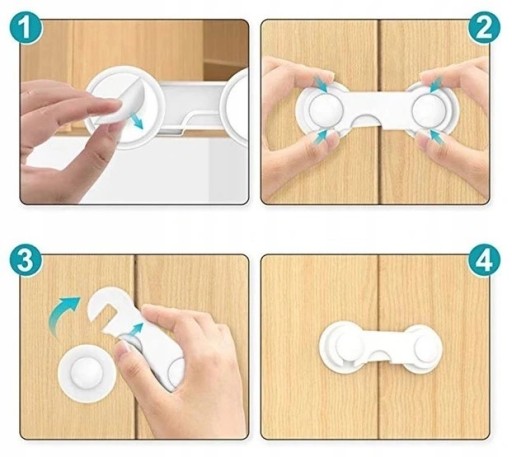 1

2

3

4