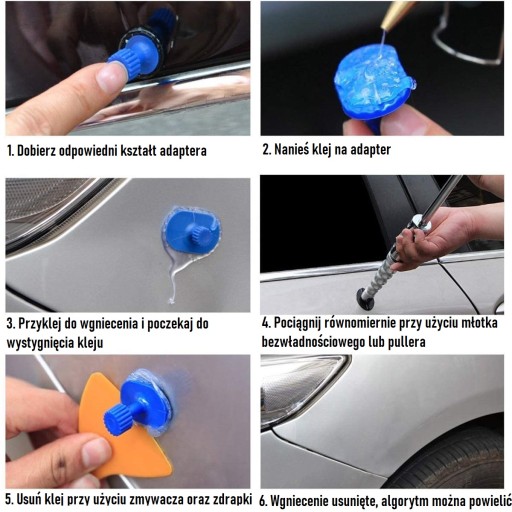 1. Dobierz odpowiedni kształt adaptera

2. Nanieś klej na adapter

3. Przyklej do wgniecenia i poczekaj do wystygnięcia kleju

4. Pociągnij równomiernie przy użyciu młotka bezwładnościowego lub pullera

5. Usuń klej przy użyciu zmywacza oraz zdrapki

6. Wgniecenie usunięte, algorytm można powielić