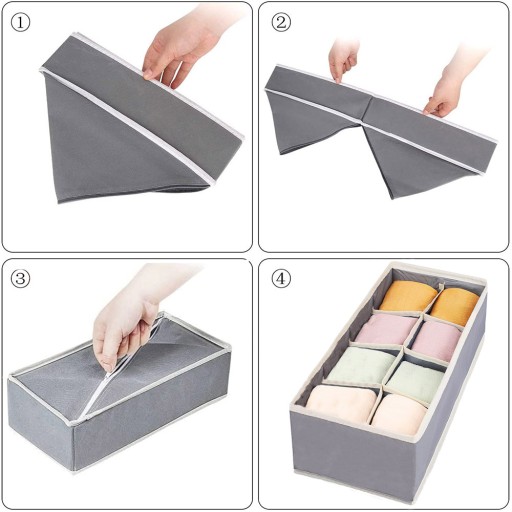 ①

②

③

④