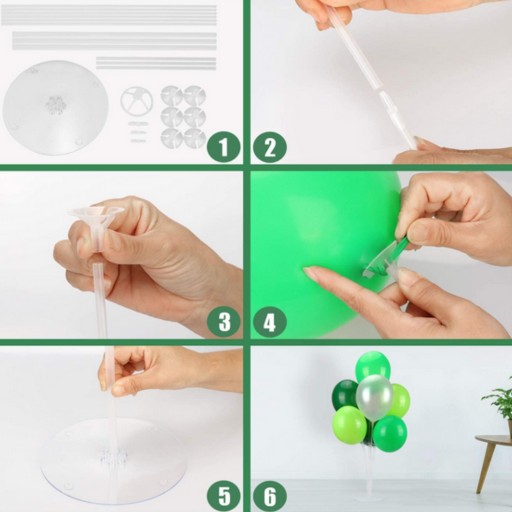 1
2
3
4
5
6