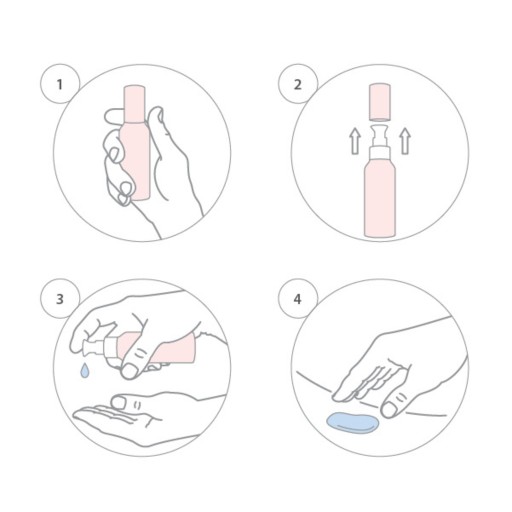 1

2

3

4