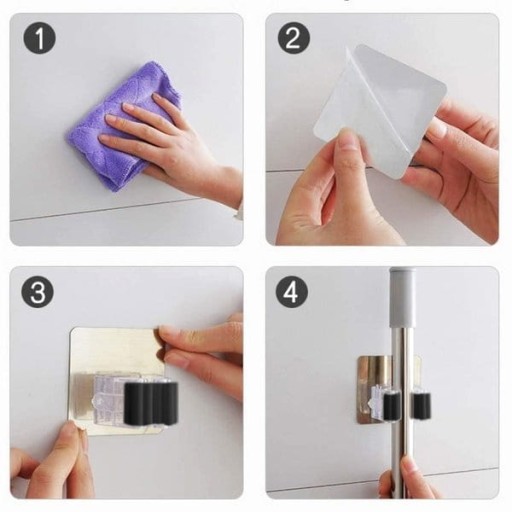 1

2

3

4