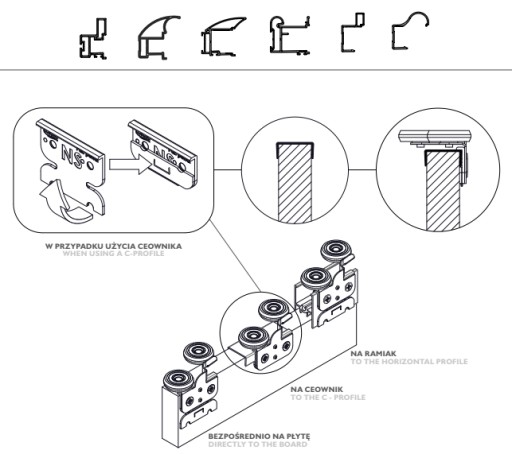 NS

NS

W PRZYPADKU UŻYCIA CEOWNIKA
WHEN USING A C-PROFILE

NA RAMIAK
TO THE HORIZONTAL PROFILE

NA CEOWNIK
TO THE C - PROFILE

BEZPOŚREDNIO NA PŁYTĘ
DIRECTLY TO THE BOARD