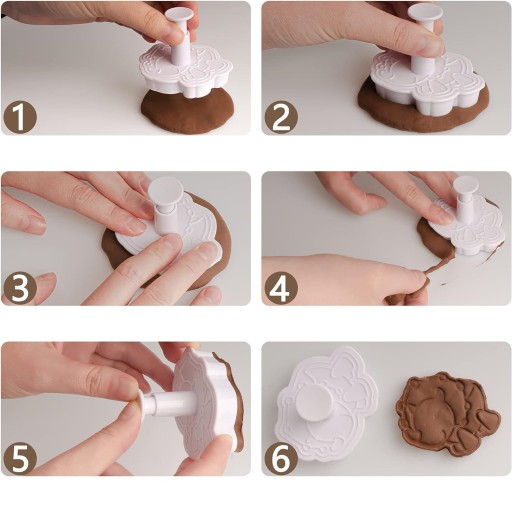 1

2

3

4

5

6