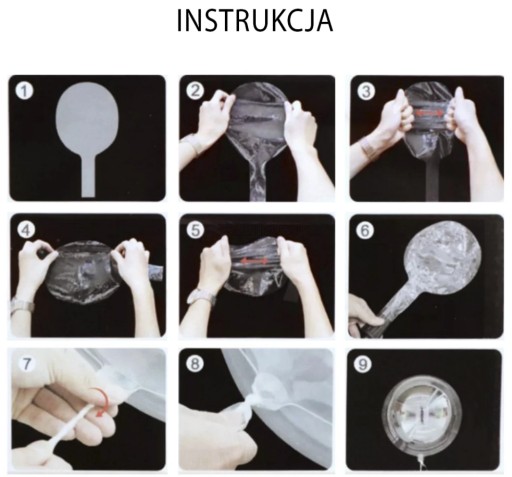 INSTRUKCJA

1

2

3

4

5

6

7

8

9