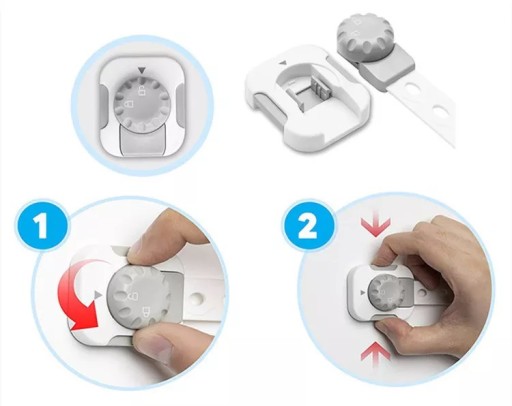 1

2