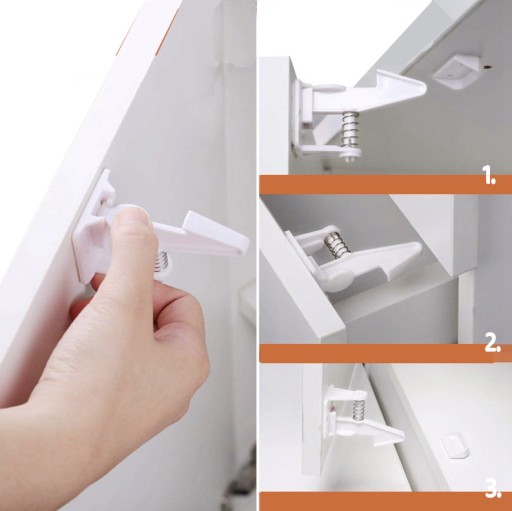 1.

2.

3.