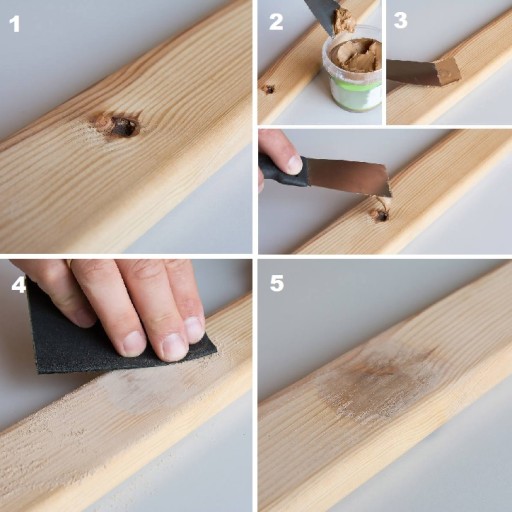 1

2

3

4

5