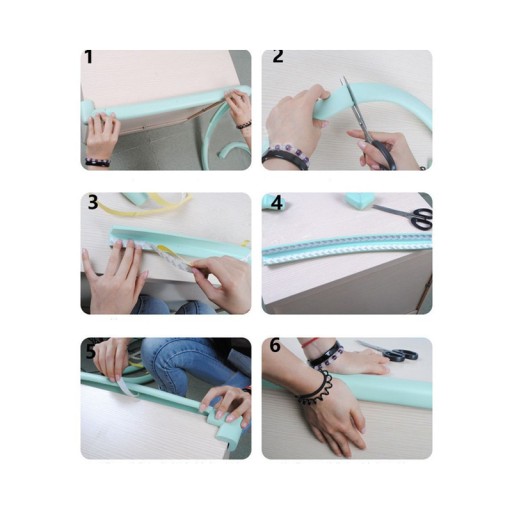 1

2

3

4

5

6