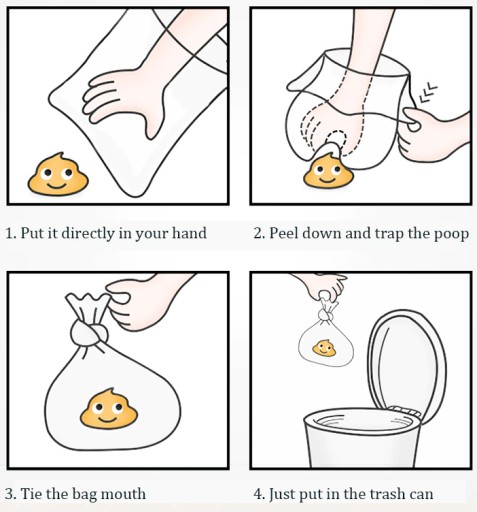 1. Put it directly in your hand

2. Peel down and trap the poop

3. Tie the bag mouth

4. Just put in the trash can