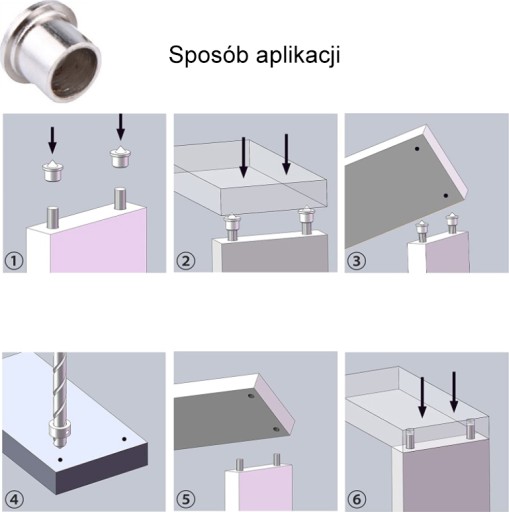 Sposób aplikacji

①

②

③

④

⑤

⑥