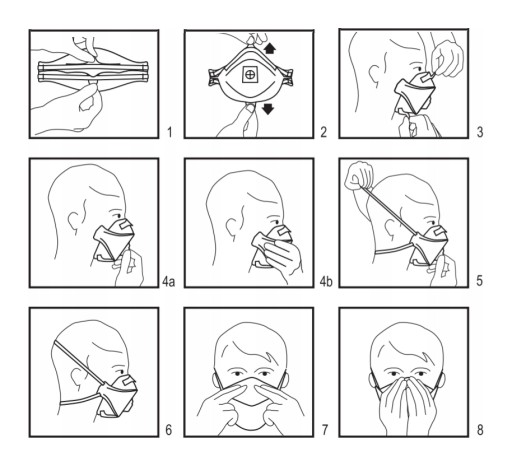 1

2

3

4a

4b

5

6

7

8