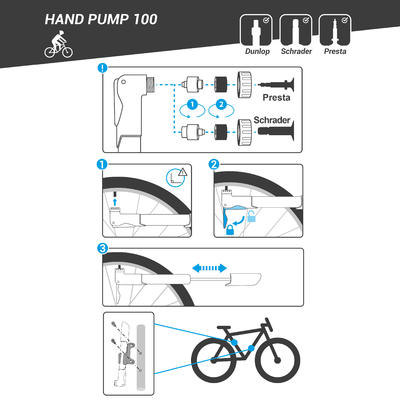 HAND PUMP 100

Dunlop Schrader Presta

!

1 2

Presta

Schrader

1

2

3