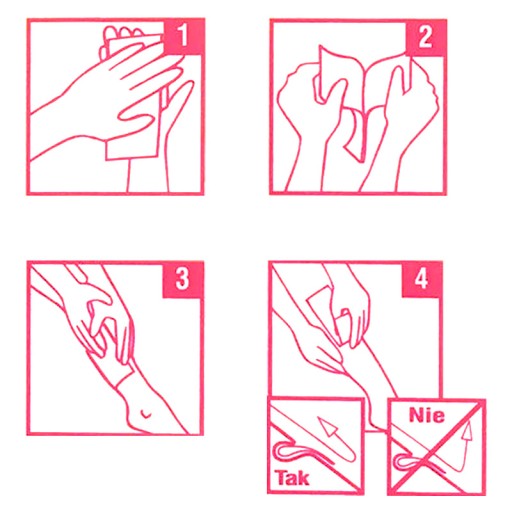 1

2

3

4

Tak

Nie